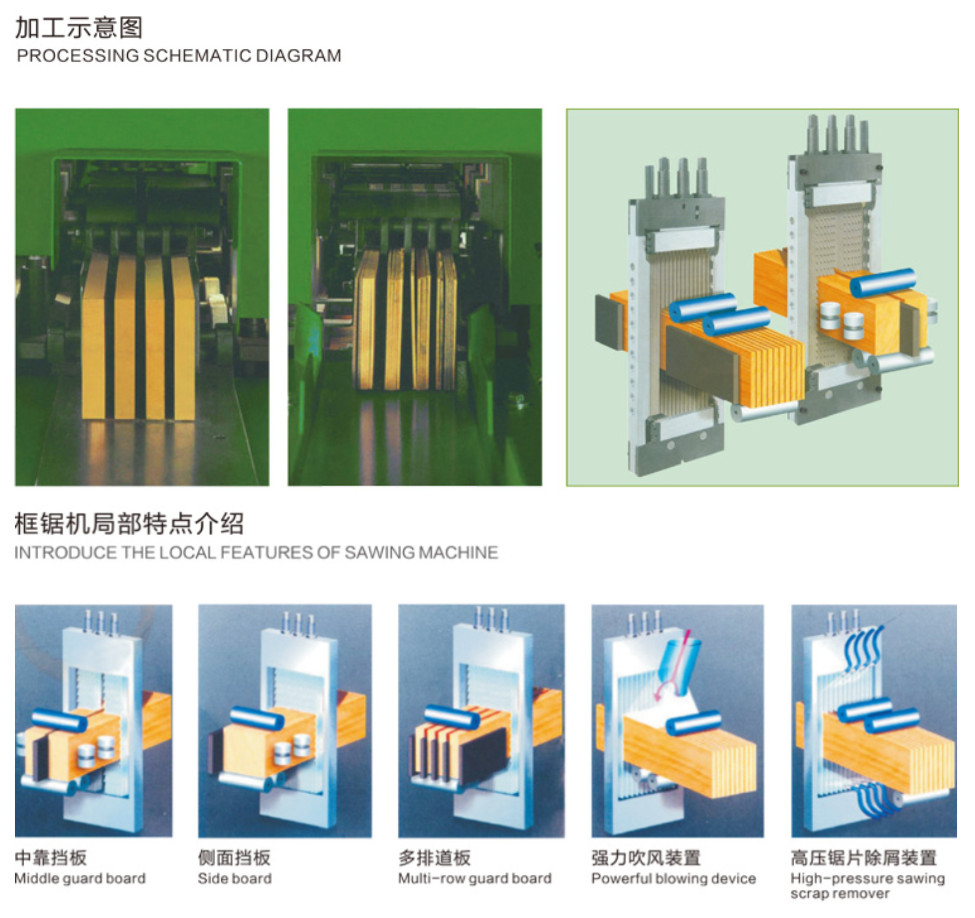 加工示意图
PROCESSING SCHEMATIC DIAGRAM

框锯机局部特点介绍
INTRODUCE THE LOCAL FEATURES OF SAWING MACHINE

中靠挡板
Middle guard board

侧面挡板
Side board

多排道板
Multi-row guard board

强力吹风装置
Powerful blowing device

高压锯片除屑装置
High-pressure sawing scrap remover