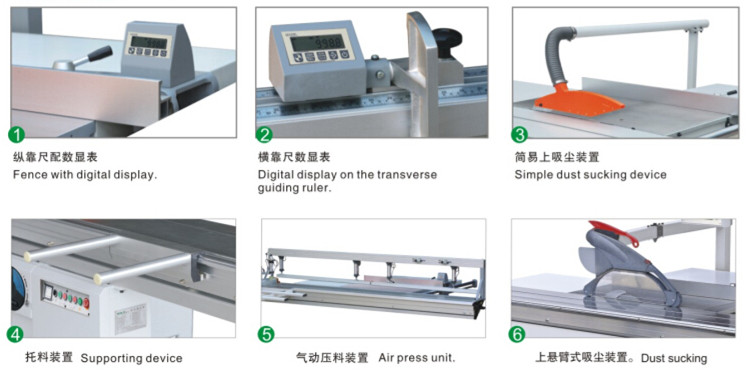 1
纵靠尺配数显表
Fence with digital display.

2
横靠尺数显表
Digital display on the transverse guiding ruler.

3
简易上吸尘装置
Simple dust sucking device

4
托料装置 Supporting device

5
气动压料装置 Air press unit.

6
上悬臂式吸尘装置。Dust sucking